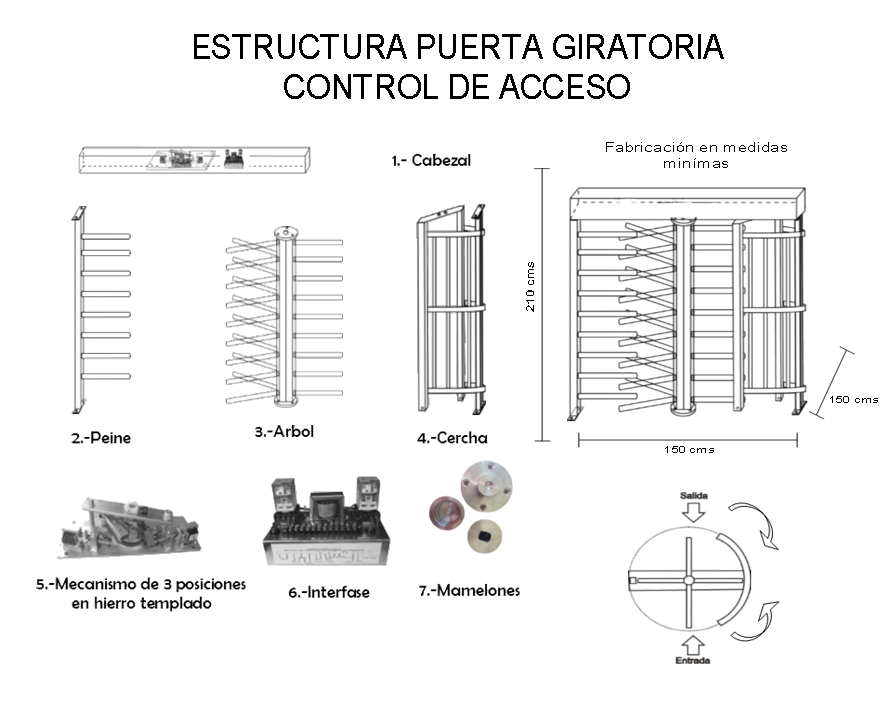 ESTRUCTURA PUERTA GIRATORIA
CONTROL DE ACCESO

1.- Cabezal

Fabricación en medidas minímas

210 cms

150 cms

150 cms

2.-Peine

3.-Arbol

4.-Cercha

5.-Mecanismo de 3 posiciones en hierro templado

6.-Interfase

7.-Mamelones

Salida

Entrada