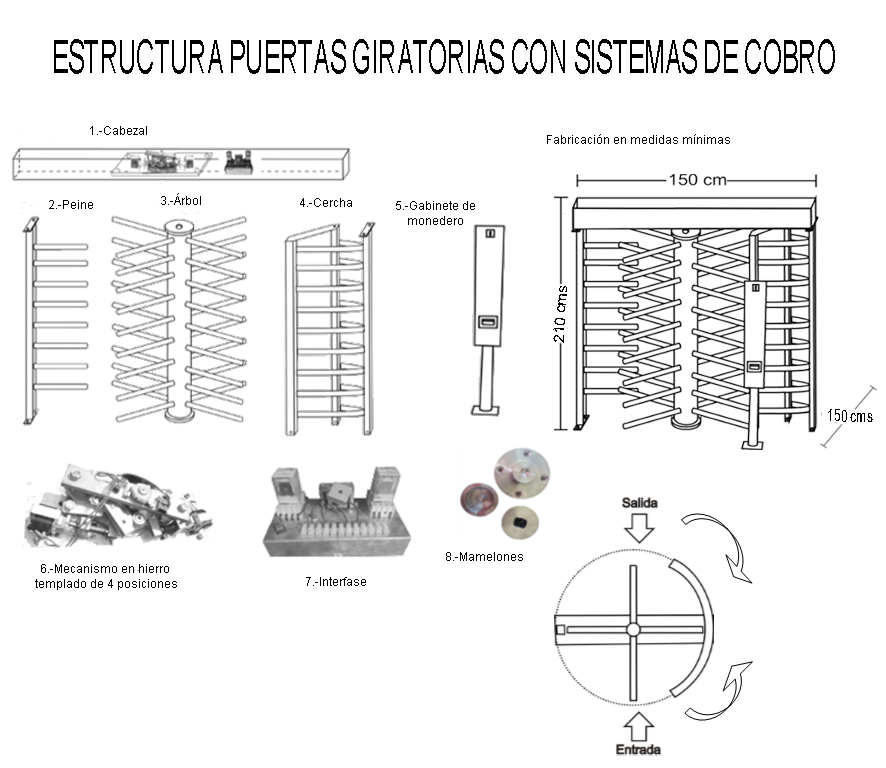 ESTRUCTURA PUERTAS GIRATORIAS CON SISTEMAS DE COBRO

1.-Cabezal

Fabricación en medidas mínimas

150 cm

2.-Peine

3.-Árbol

4.-Cercha

5.-Gabinete de monedero

210 cms

150 cms

6.-Mecanismo en hierro templado de 4 posiciones

7.-Interfase

8.-Mamelones

Salida

Entrada