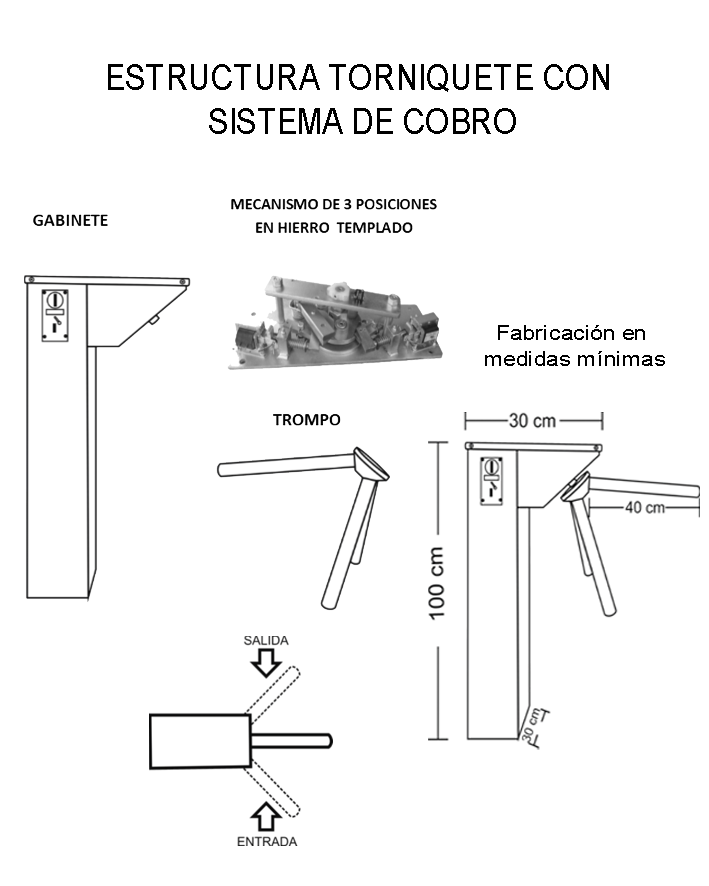 ESTRUCTURA TORNIQUETE CON SISTEMA DE COBRO

GABINETE

MECANISMO DE 3 POSICIONES EN HIERRO TEMPLADO

Fabricación en medidas mínimas

TROMPO

30 cm

40 cm

100 cm

30 cm

SALIDA

ENTRADA